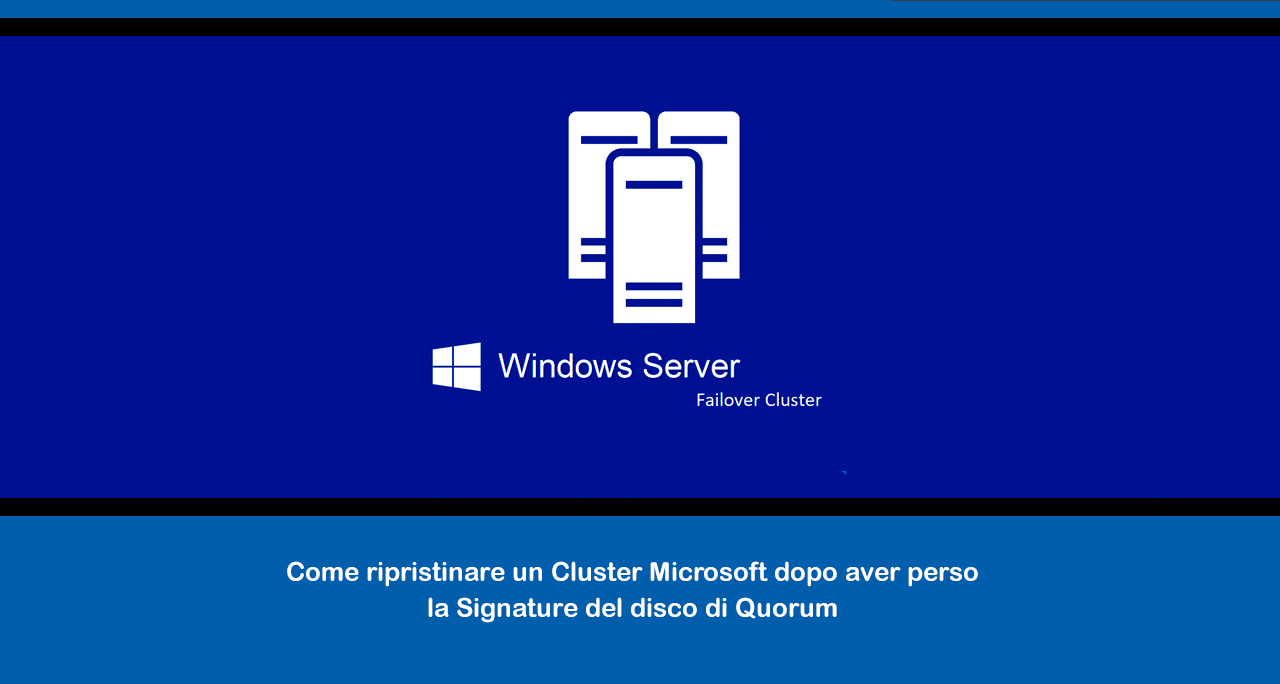 Windows Server
Failover Cluster

Come ripristinare un Cluster Microsoft dopo aver perso la Signature del disco di Quorum